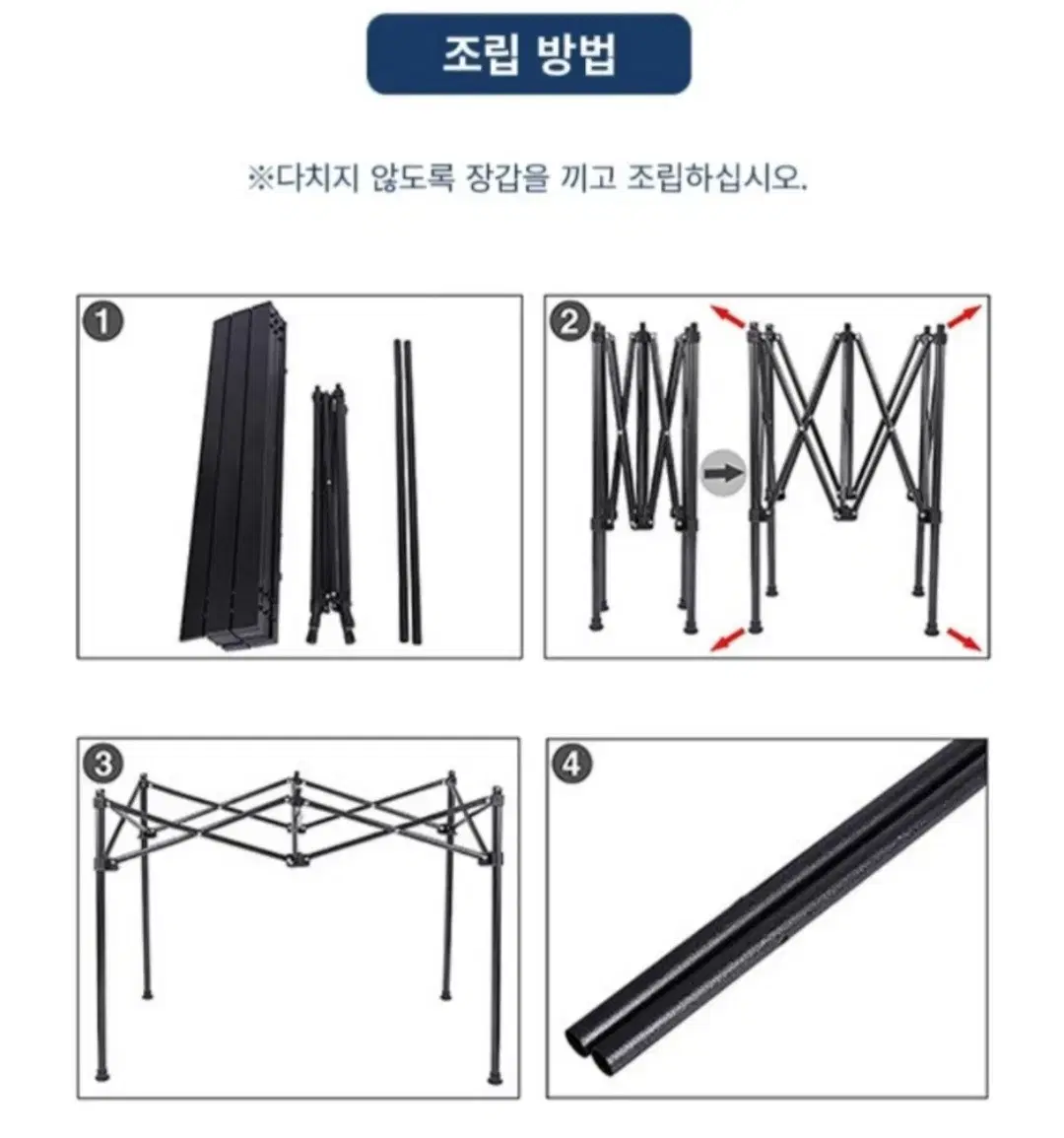 조립 방법

※다치지 않도록 장갑을 끼고 조립하십시오.

1

2

3

4